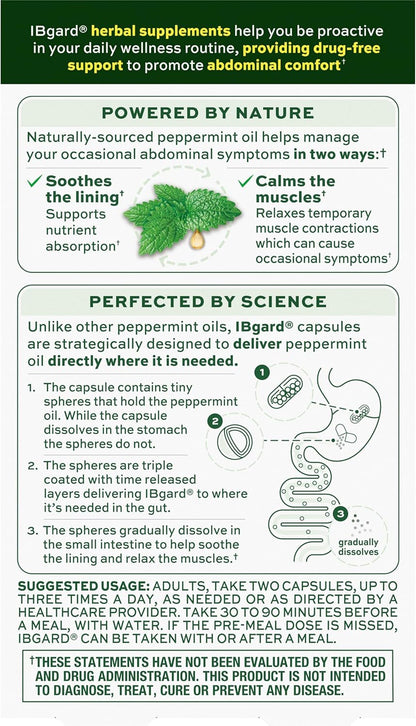 IBgard® herbal supplements help you be proactive in your daily wellness routine, providing drug-free support to promote abdominal comfort†

POWERED BY NATURE

Naturally-sourced peppermint oil helps manage your occasional abdominal symptoms in two ways:†

✓ Soothes the lining†
Supports nutrient absorption†

✓ Calms the muscles†
Relaxes temporary muscle contractions which can cause occasional symptoms†

PERFECTED BY SCIENCE

Unlike other peppermint oils, IBgard® capsules are strategically designed to deliver peppermint oil directly where it is needed.

1. The capsule contains tiny spheres that hold the peppermint oil. While the capsule dissolves in the stomach the spheres do not.

2. The spheres are triple coated with time released layers delivering IBgard® to where it's needed in the gut.

3. The spheres gradually dissolve in the small intestine to help soothe the lining and relax the muscles.†

1
2
3
gradually dissolves

SUGGESTED USAGE: ADULTS, TAKE TWO CAPSULES, UP TO THREE TIMES A DAY, AS NEEDED OR AS DIRECTED BY A HEALTHCARE PROVIDER. TAKE 30 TO 90 MINUTES BEFORE A MEAL, WITH WATER. IF THE PRE-MEAL DOSE IS MISSED, IBGARD® CAN BE TAKEN WITH OR AFTER A MEAL.

†THESE STATEMENTS HAVE NOT BEEN EVALUATED BY THE FOOD AND DRUG ADMINISTRATION. THIS PRODUCT IS NOT INTENDED TO DIAGNOSE, TREAT, CURE OR PREVENT ANY DISEASE.